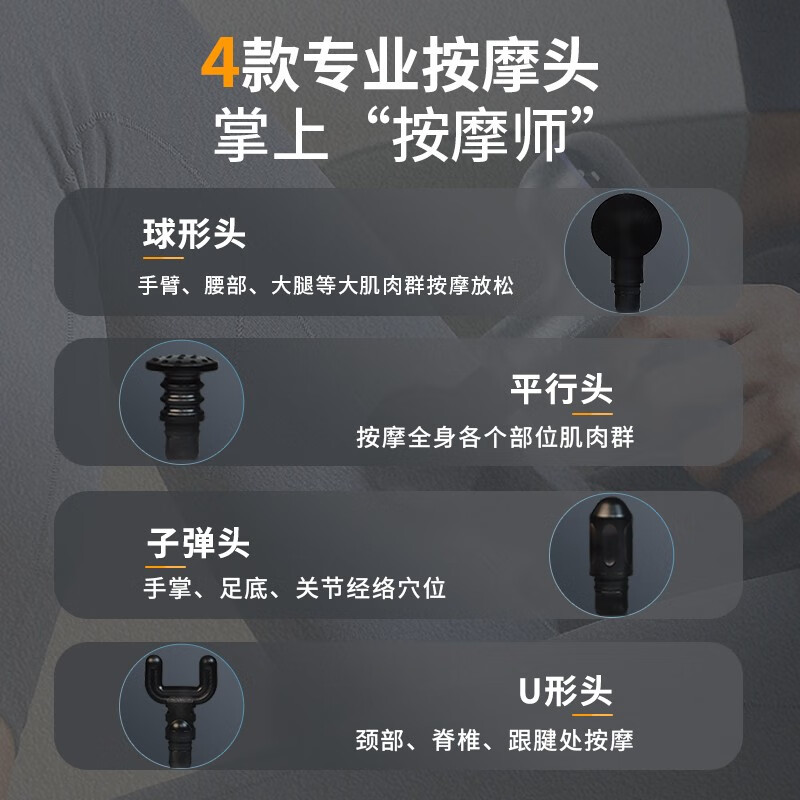 4款专业按摩头
掌上“按摩师”

球形头
手臂、腰部、大腿等大肌肉群按摩放松

平行头
按摩全身各个部位肌肉群

子弹头
手掌、足底、关节经络穴位

U形头
颈部、脊椎、跟腱处按摩