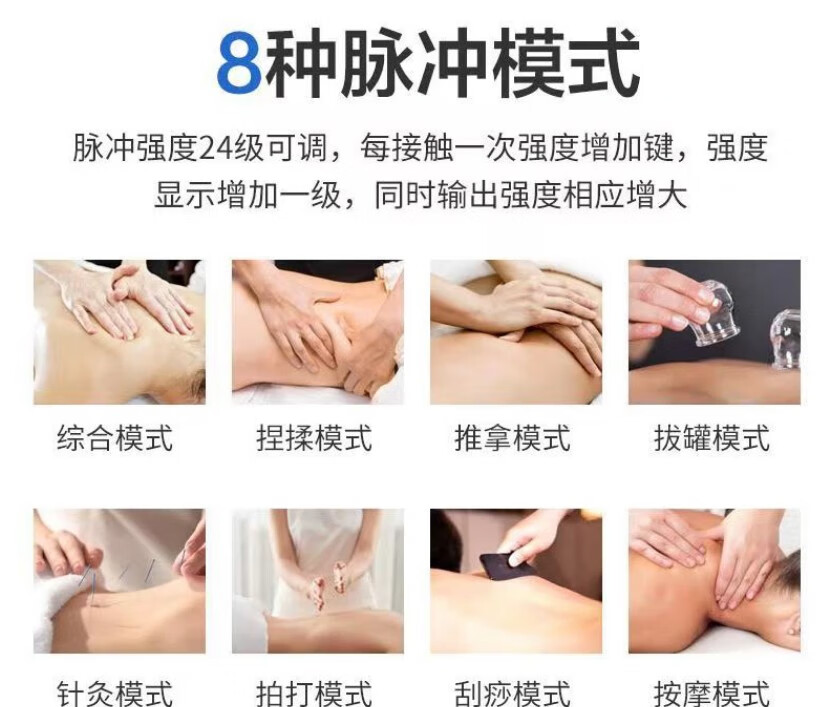 8种脉冲模式

脉冲强度24级可调，每接触一次强度增加键，强度显示增加一级，同时输出强度相应增大

综合模式
捏揉模式
推拿模式
拔罐模式

针灸模式
拍打模式
刮痧模式
按摩模式