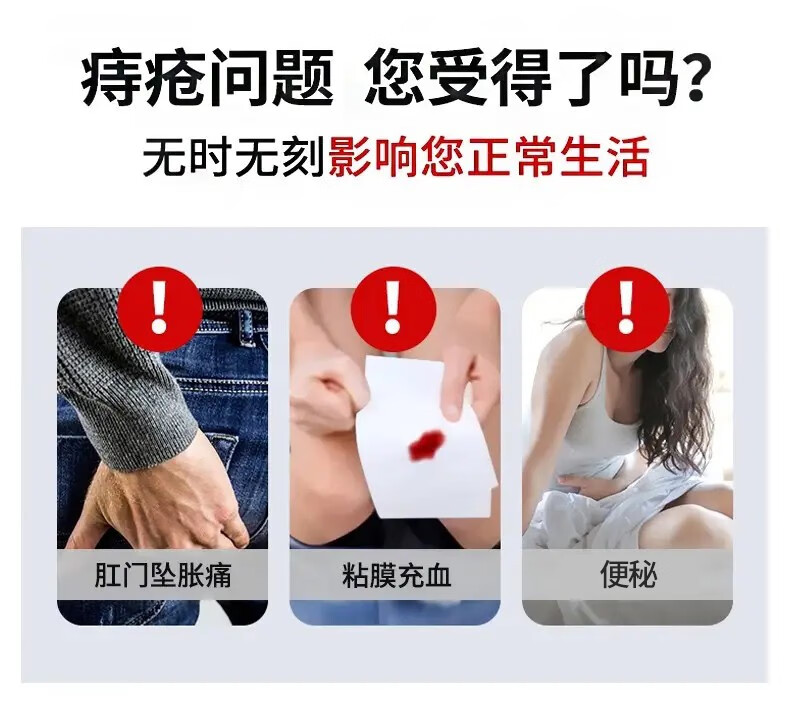 痔疮问题 您受得了吗？
无时无刻影响您正常生活

!
肛门坠胀痛

!
粘膜充血

!
便秘