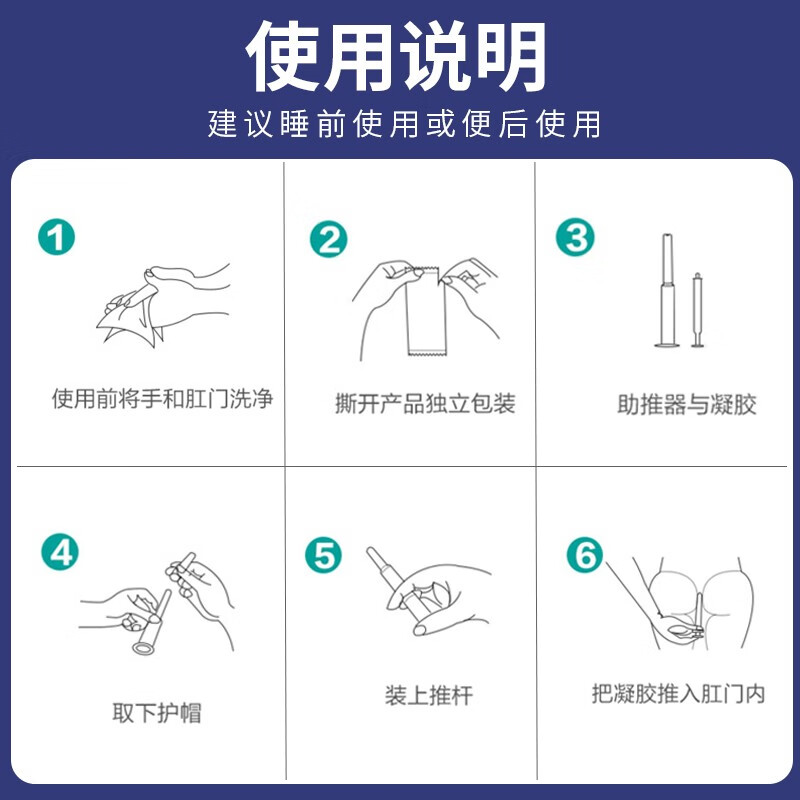 使用说明

建议睡前使用或便后使用

1
使用前将手和肛门洗净

2
撕开产品独立包装

3
助推器与凝胶

4
取下护帽

5
装上推杆

6
把凝胶推入肛门内