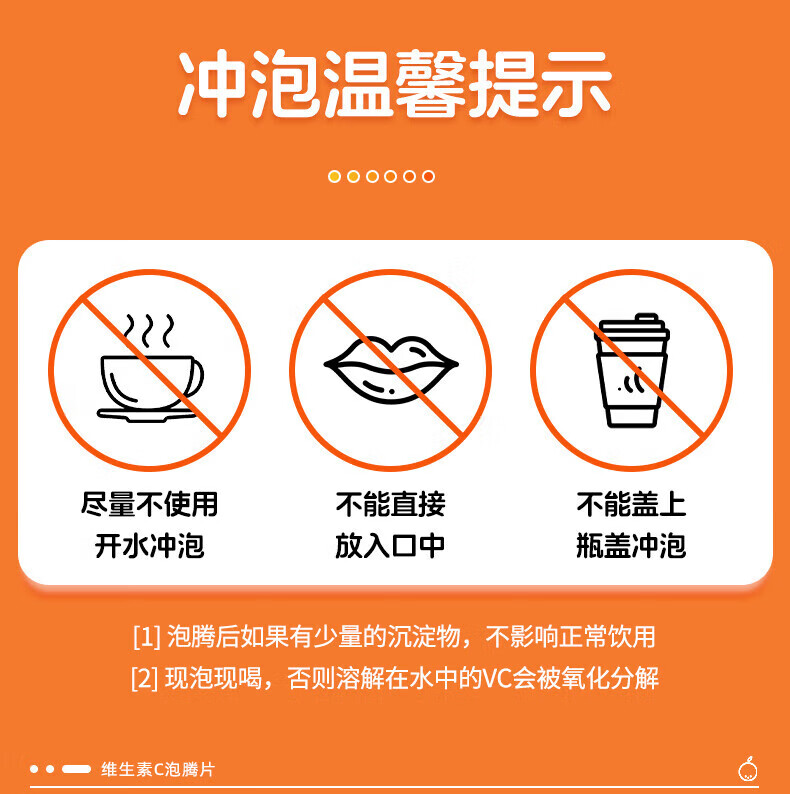 冲泡温馨提示

尽量不使用
开水冲泡

不能直接
放入口中

不能盖上
瓶盖冲泡

[1] 泡腾后如果有少量的沉淀物，不影响正常饮用
[2] 现泡现喝，否则溶解在水中的VC会被氧化分解

维生素C泡腾片